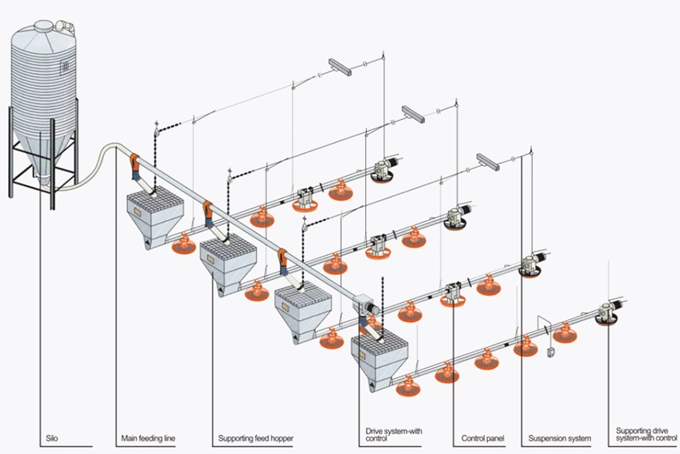 Silo
Main feeding line
Supporting feed hopper
Drive system-with control
Control panel
Suspension system
Supporting drive system-with control